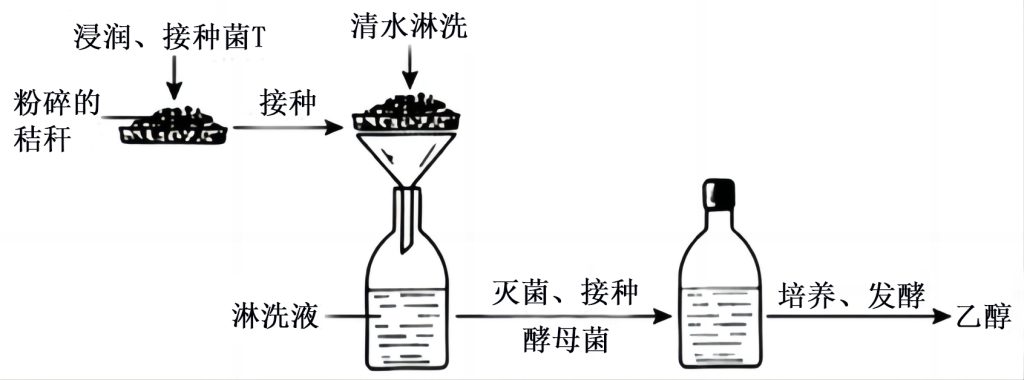 浸润、接种菌T

粉碎的秸秆

接种

清水淋洗

淋洗液

灭菌、接种酵母菌

培养、发酵

乙醇